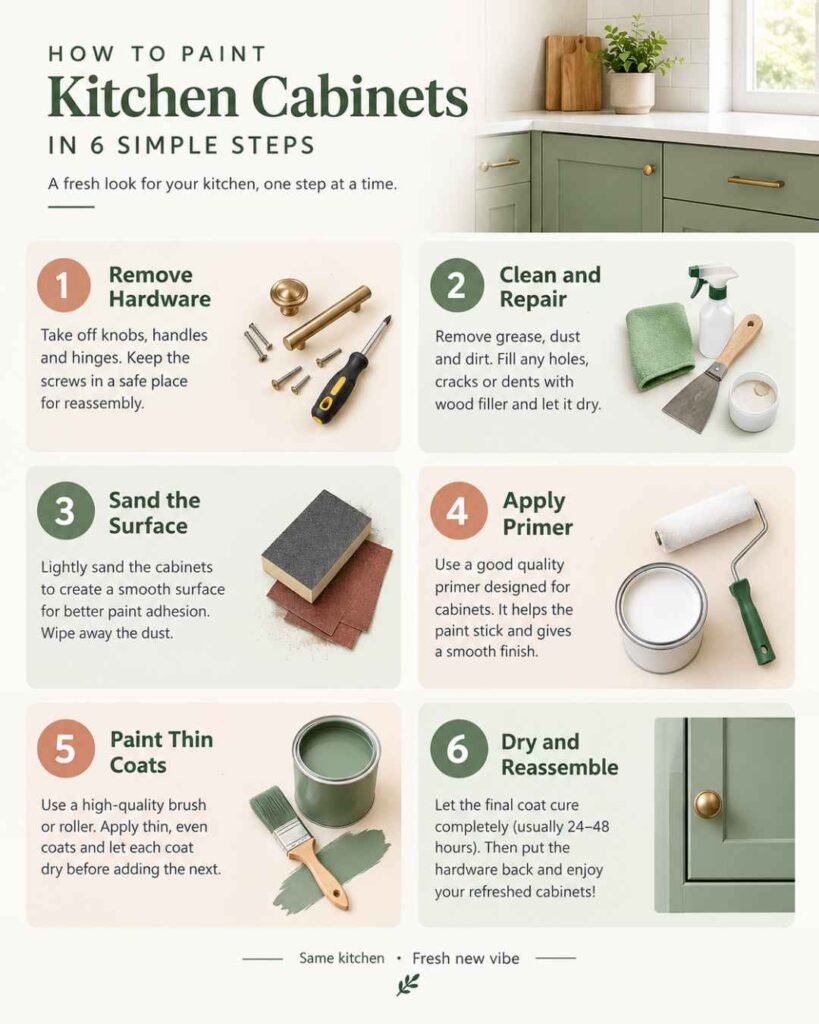 HOW TO PAINT
Kitchen Cabinets
IN 6 SIMPLE STEPS

A fresh look for your kitchen, one step at a time.

1 Remove Hardware

Take off knobs, handles and hinges. Keep the screws in a safe place for reassembly.

2 Clean and Repair

Remove grease, dust and dirt. Fill any holes, cracks or dents with wood filler and let it dry.

3 Sand the Surface

Lightly sand the cabinets to create a smooth surface for better paint adhesion. Wipe away the dust.

4 Apply Primer

Use a good quality primer designed for cabinets. It helps the paint stick and gives a smooth finish.

5 Paint Thin Coats

Use a high-quality brush or roller. Apply thin, even coats and let each coat dry before adding the next.

6 Dry and Reassemble

Let the final coat cure completely (usually 24–48 hours). Then put the hardware back and enjoy your refreshed cabinets!

Same kitchen • Fresh new vibe