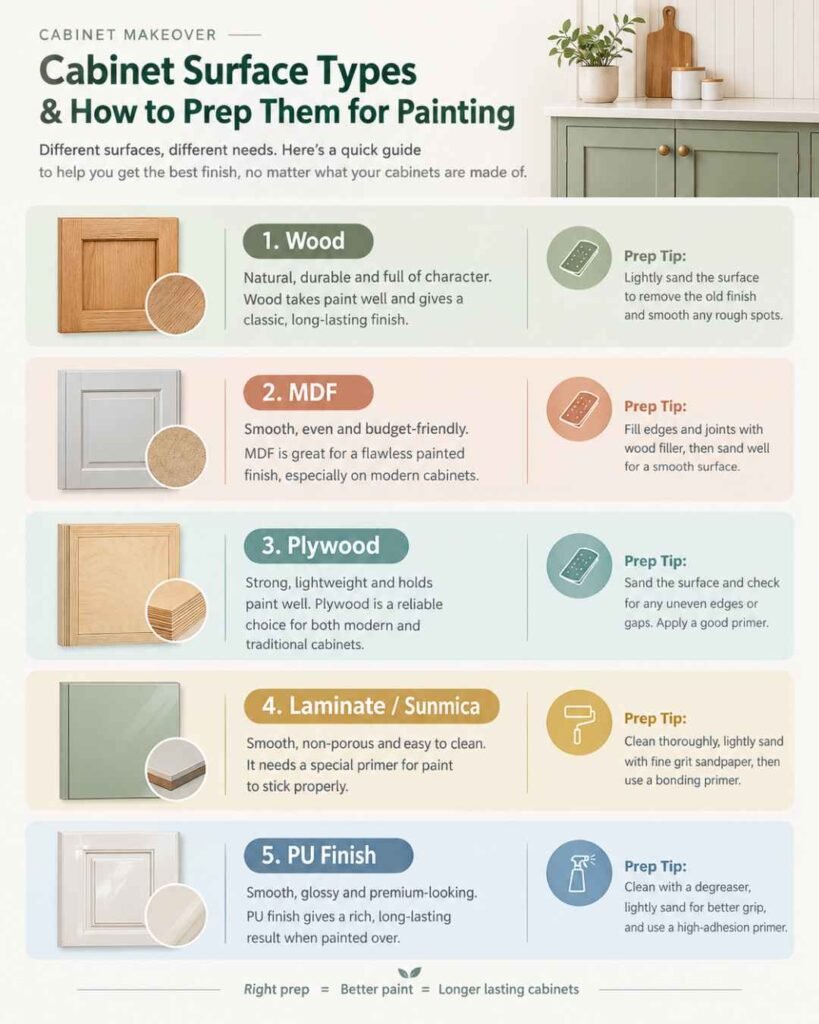 CABINET MAKEOVER

Cabinet Surface Types & How to Prep Them for Painting

Different surfaces, different needs. Here's a quick guide to help you get the best finish, no matter what your cabinets are made of.

1. Wood

Natural, durable and full of character. Wood takes paint well and gives a classic, long-lasting finish.

Prep Tip:
Lightly sand the surface to remove the old finish and smooth any rough spots.

2. MDF

Smooth, even and budget-friendly. MDF is great for a flawless painted finish, especially on modern cabinets.

Prep Tip:
Fill edges and joints with wood filler, then sand well for a smooth surface.

3. Plywood

Strong, lightweight and holds paint well. Plywood is a reliable choice for both modern and traditional cabinets.

Prep Tip:
Sand the surface and check for any uneven edges or gaps. Apply a good primer.

4. Laminate / Sunmica

Smooth, non-porous and easy to clean. It needs a special primer for paint to stick properly.

Prep Tip:
Clean thoroughly, lightly sand with fine grit sandpaper, then use a bonding primer.

5. PU Finish

Smooth, glossy and premium-looking. PU finish gives a rich, long-lasting result when painted over.

Prep Tip:
Clean with a degreaser, lightly sand for better grip, and use a high-adhesion primer.

Right prep = Better paint = Longer lasting cabinets